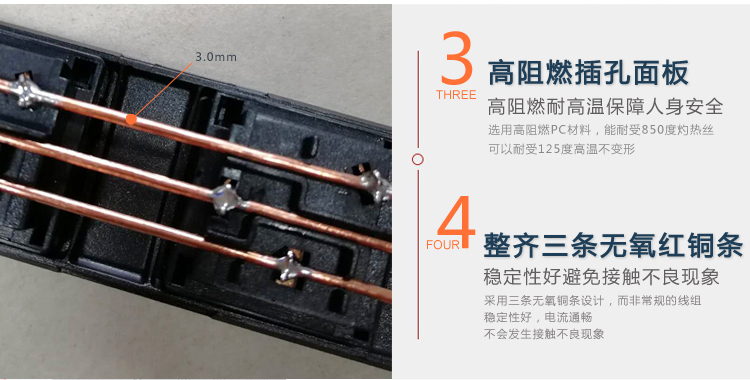 3.0mm

3
THREE
高阻燃插孔面板
高阻燃耐高温保障人身安全
选用高阻燃PC材料，能耐受850度灼热丝
可以耐受125度高温不变形

4
FOUR
整齐三条无氧红铜条
稳定性好避免接触不良现象
采用三条无氧铜条设计，而非常规的线组
稳定性好，电流通畅
不会发生接触不良现象